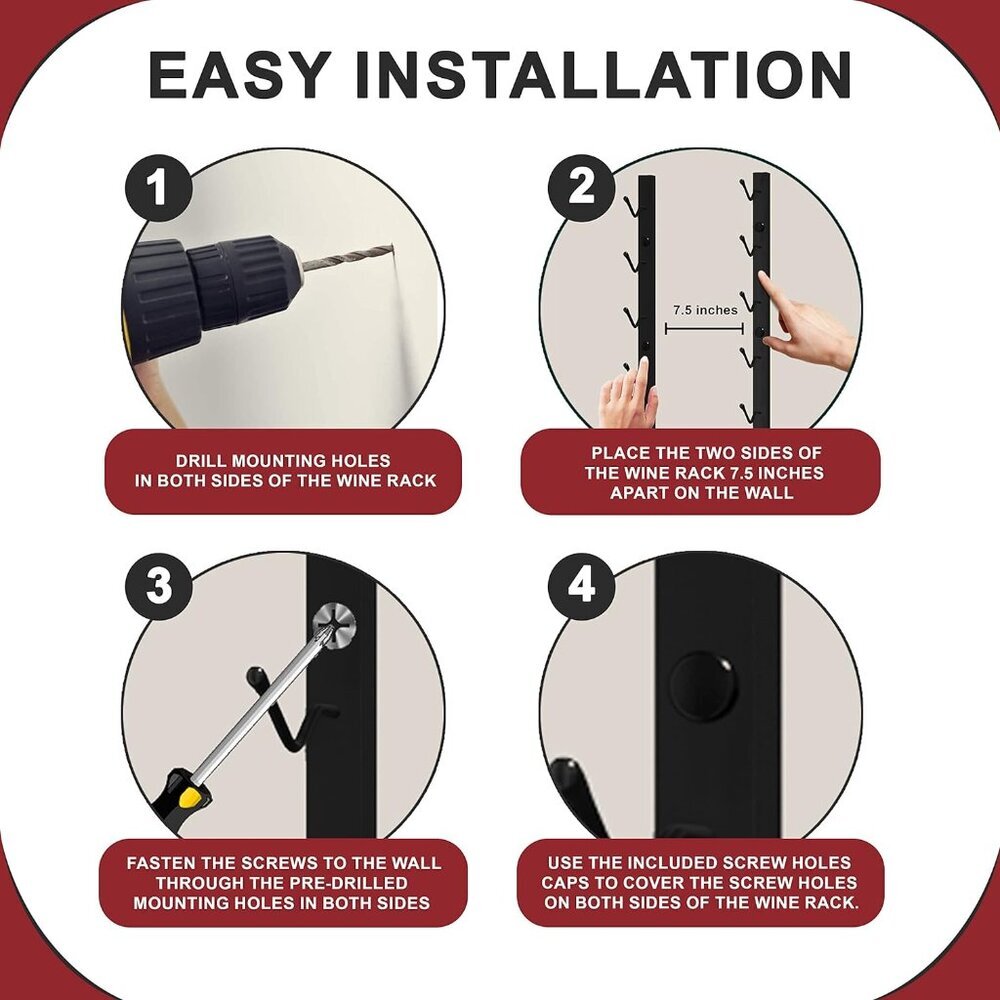 EASY INSTALLATION

1

DRILL MOUNTING HOLES IN BOTH SIDES OF THE WINE RACK

2

7.5 inches

PLACE THE TWO SIDES OF THE WINE RACK 7.5 INCHES APART ON THE WALL

3

FASTEN THE SCREWS TO THE WALL THROUGH THE PRE-DRILLED MOUNTING HOLES IN BOTH SIDES

4

USE THE INCLUDED SCREW HOLES CAPS TO COVER THE SCREW HOLES ON BOTH SIDES OF THE WINE RACK.